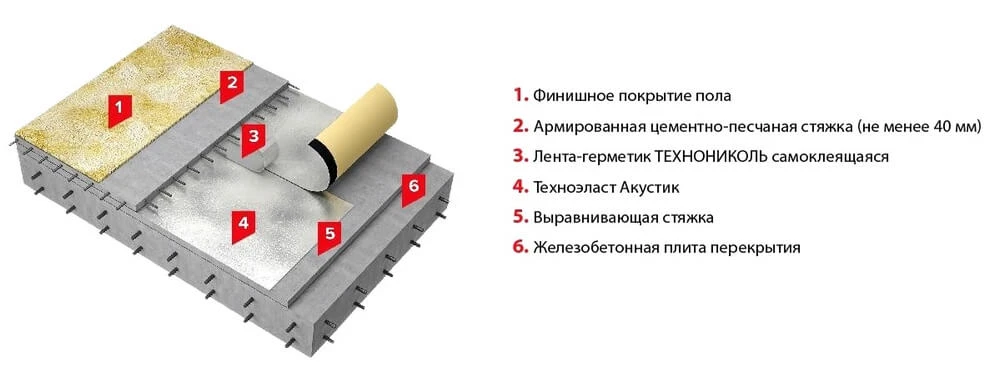 1
2
3
4
5
6

1. Финишное покрытие пола
2. Армированная цементно-песчаная стяжка (не менее 40 мм)
3. Лента-герметик ТЕХНОНИКОЛЬ самоклеящаяся
4. Техноэласт Акустик
5. Выравнивающая стяжка
6. Железобетонная плита перекрытия