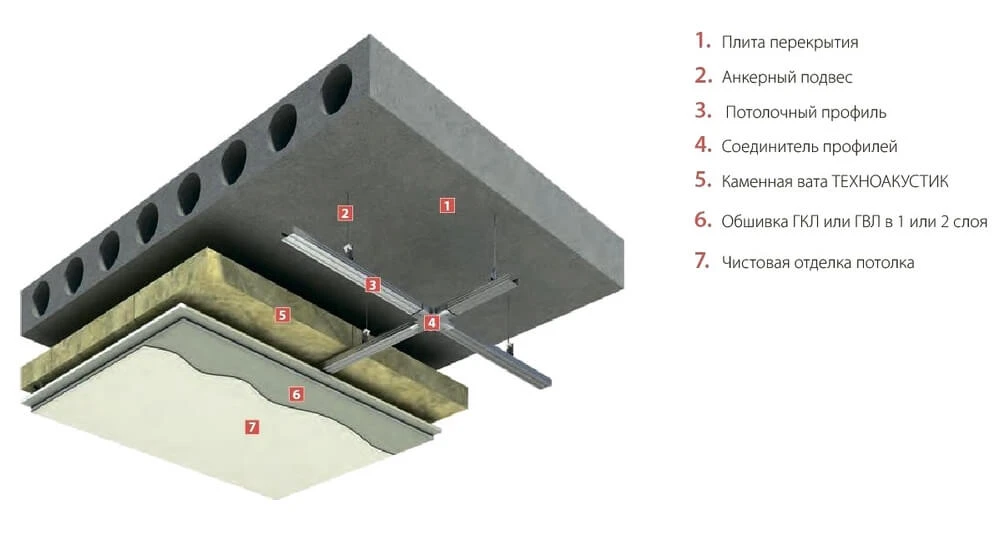 2
1
3
5
4
6
7

1. Плита перекрытия
2. Анкерный подвес
3. Потолочный профиль
4. Соединитель профилей
5. Каменная вата ТЕХНОАКУСТИК
6. Обшивка ГКЛ или ГВЛ в 1 или 2 слоя
7. Чистовая отделка потолка